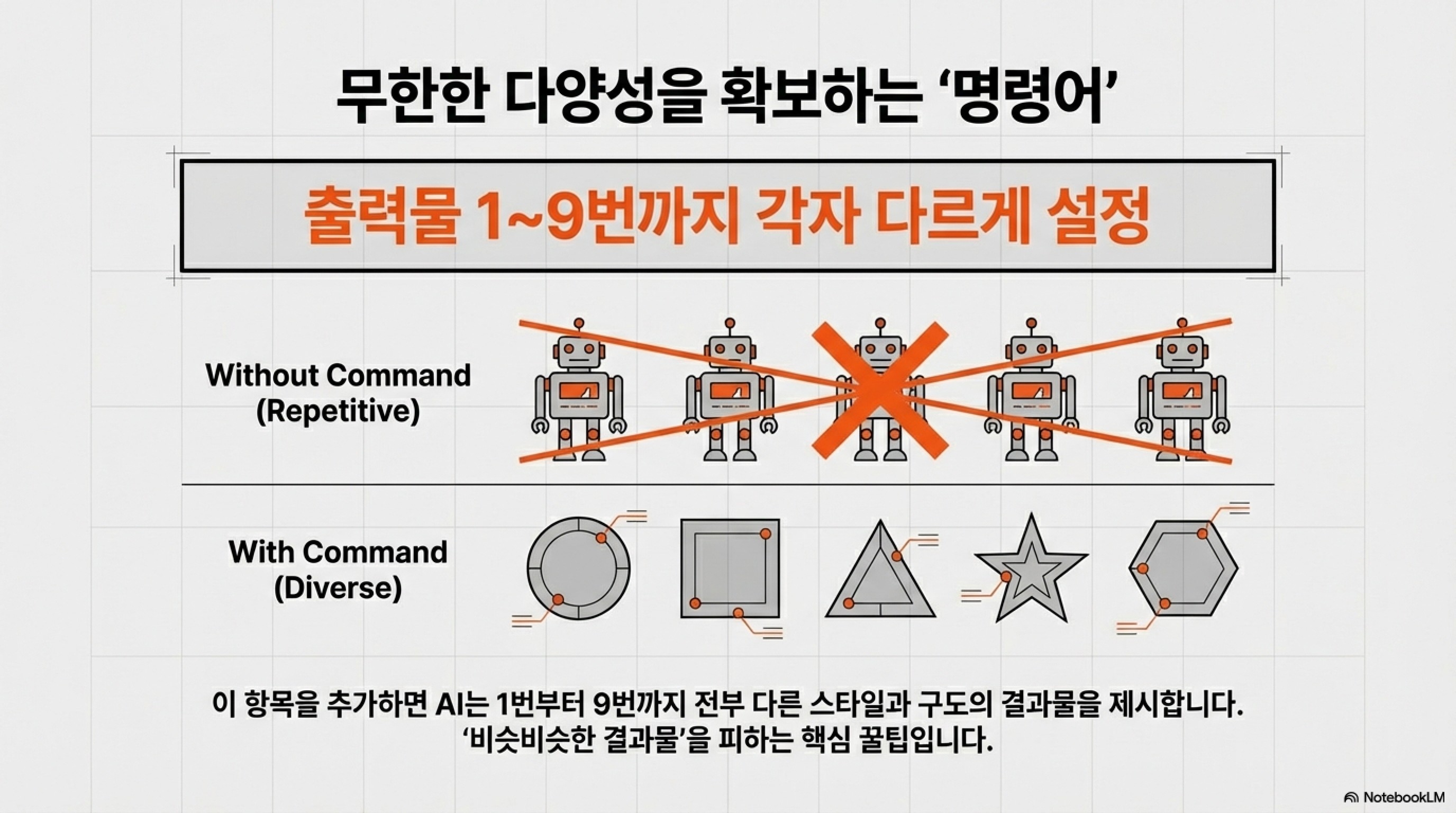 무한한 다양성을 확보하는 '명령어'

출력물 1~9번까지 각자 다르게 설정

Without Command (Repetitive)

With Command (Diverse)

이 항목을 추가하면 AI는 1번부터 9번까지 전부 다른 스타일과 구도의 결과물을 제시합니다. '비슷비슷한 결과물'을 피하는 핵심 꿀팁입니다.

NotebookLM